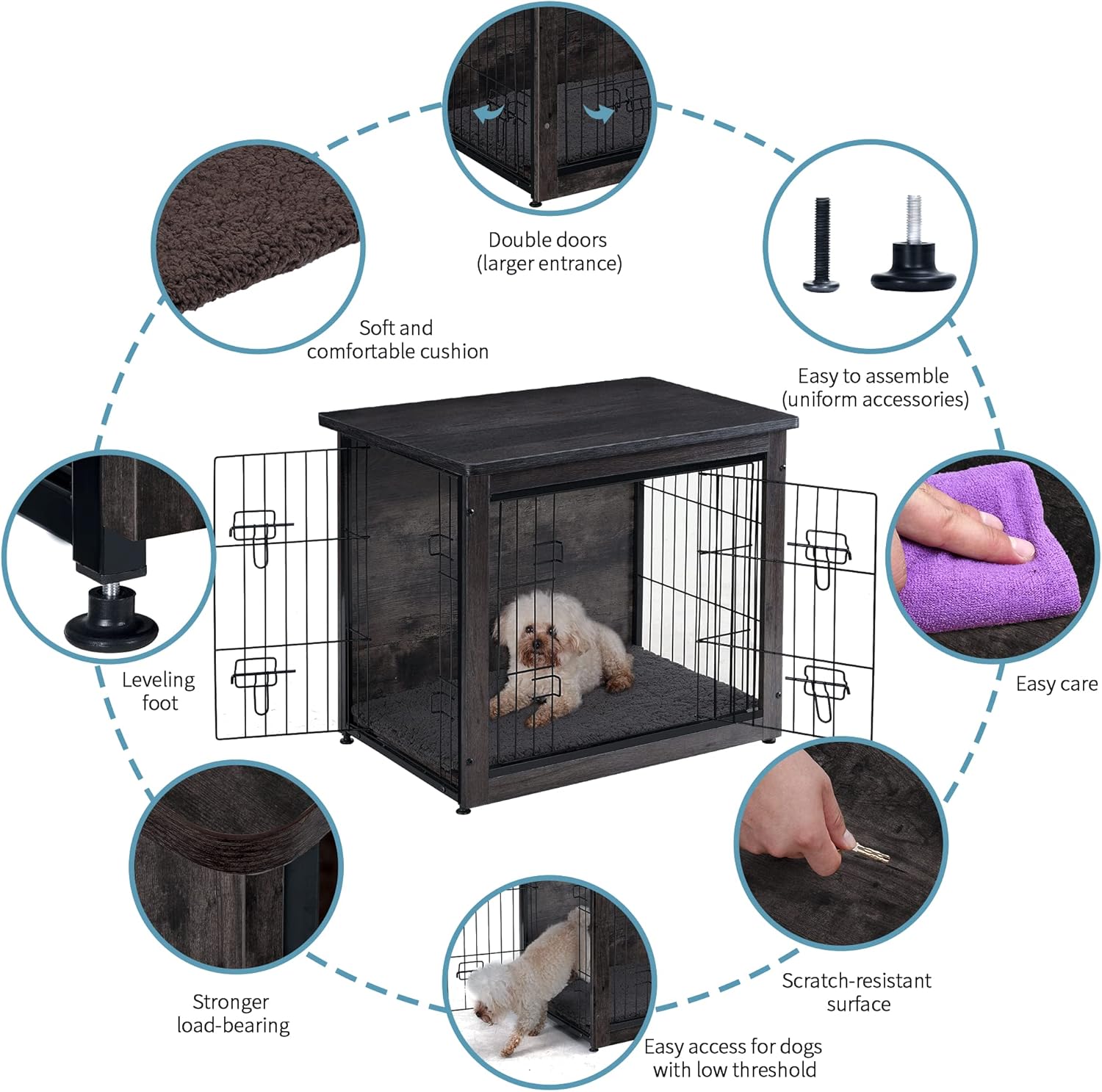 Double doors
(larger entrance)

Soft and
comfortable cushion

Easy to assemble
(uniform accessories)

Leveling
foot

Easy care

Stronger
load-bearing

Scratch-resistant
surface

Easy access for dogs
with low threshold